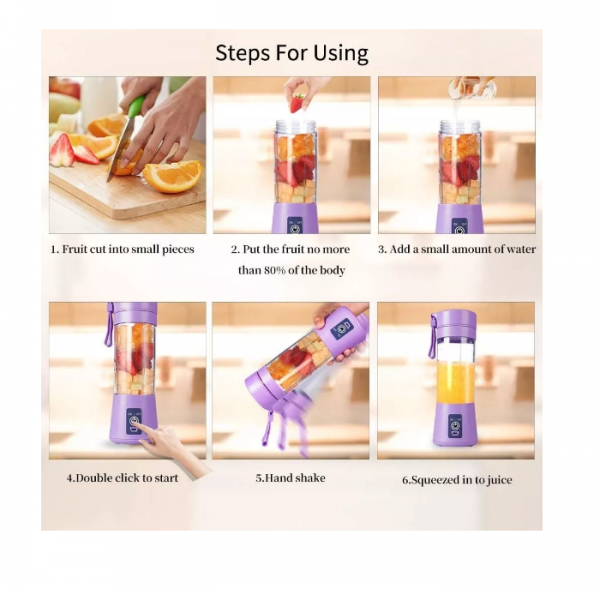 Steps For Using

1. Fruit cut into small pieces

2. Put the fruit no more than 80% of the body

3. Add a small amount of water

4.Double click to start

5.Hand shake

6.Squeezed in to juice